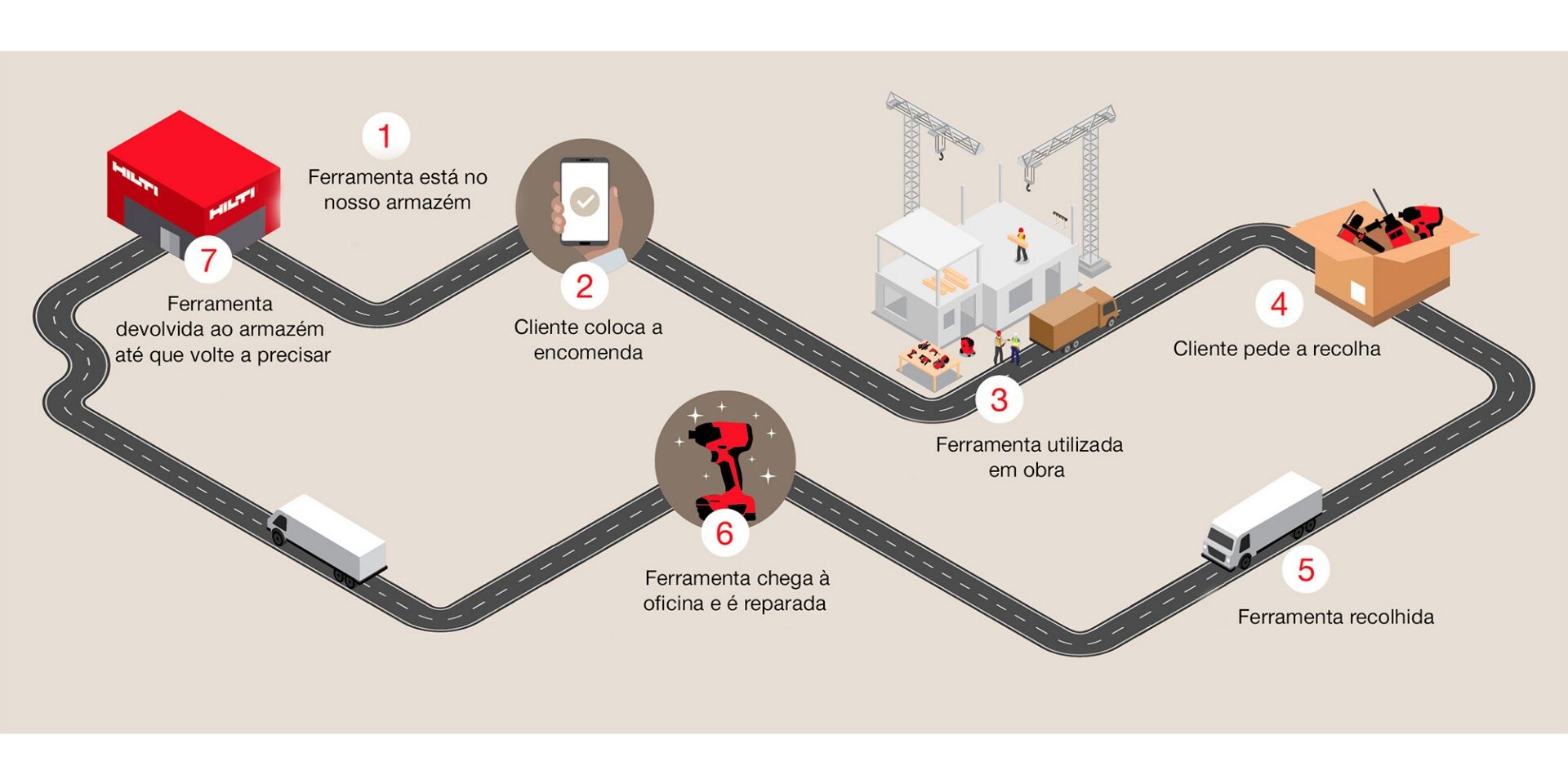 HILTI

HILTI

1
Ferramenta está no nosso armazém

2
Cliente coloca a encomenda

3
Ferramenta utilizada em obra

4
Cliente pede a recolha

5
Ferramenta recolhida

6
Ferramenta chega à oficina e é reparada

7
Ferramenta devolvida ao armazém até que volte a precisar